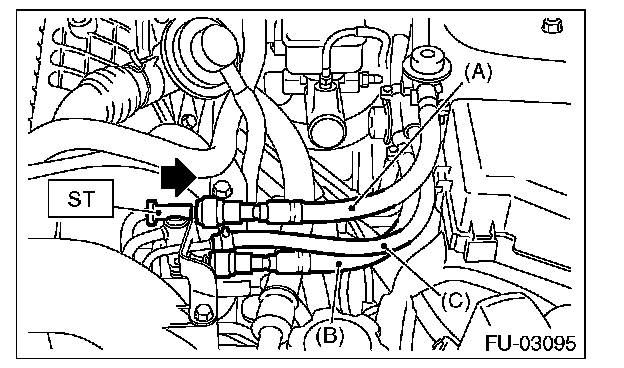 (A)
ST
(C)
(B)
FU-03095