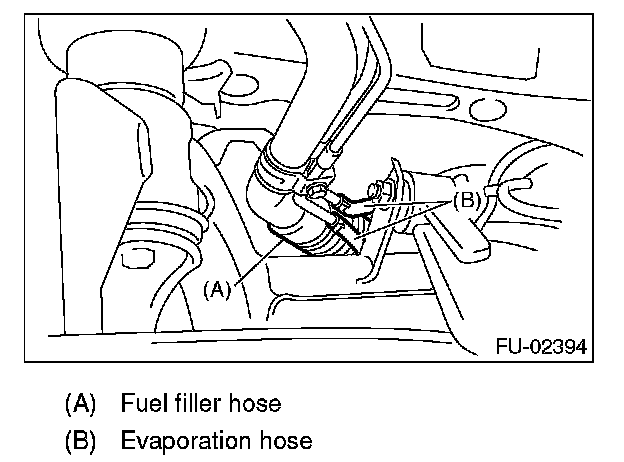 (B)
(A)
FU-02394

(A) Fuel filler hose
(B) Evaporation hose