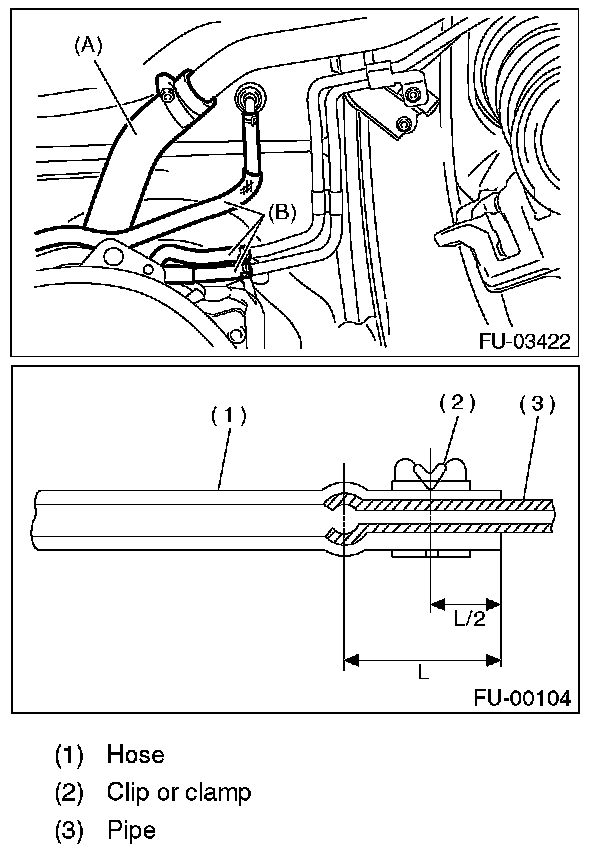 (A)

(B)

FU-03422

(1)

(2)

(3)

L/2

L

FU-00104

(1) Hose

(2) Clip or clamp

(3) Pipe