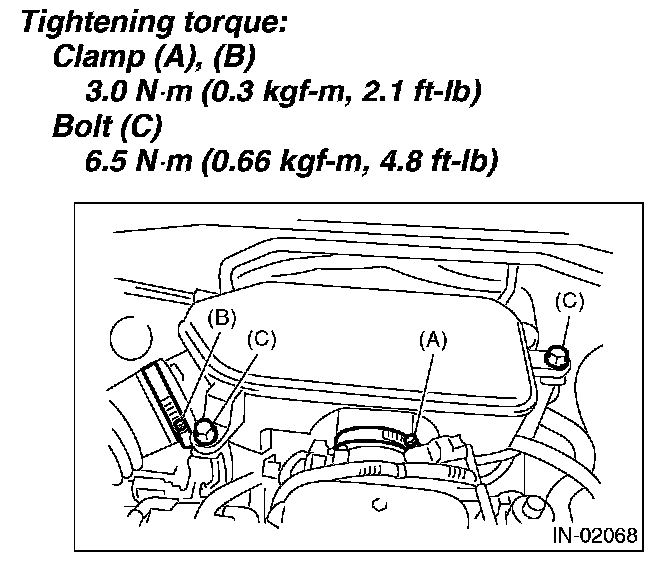 Tightening torque:
Clamp (A), (B)
3.0 N·m (0.3 kgf-m, 2.1 ft-lb)
Bolt (C)
6.5 N·m (0.66 kgf-m, 4.8 ft-lb)

(B)
(C)
(A)
(C)
IN-02068