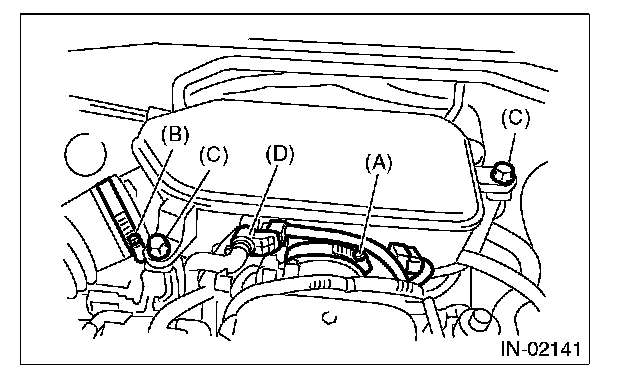 (B)
(C)
(D)
(A)
(C)
IN-02141