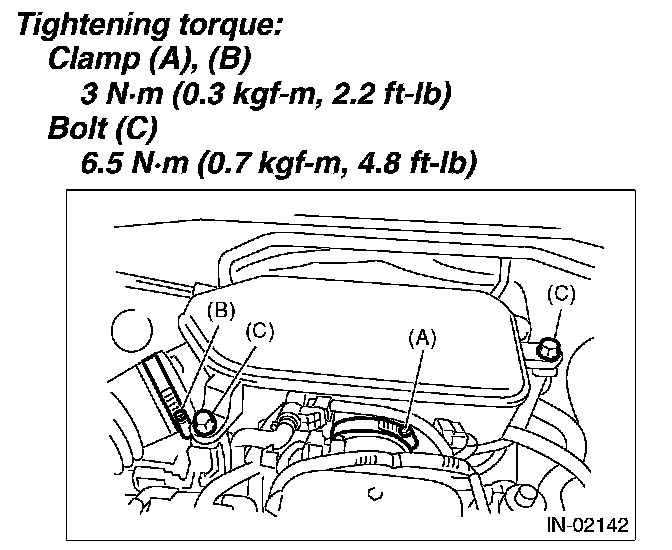 Tightening torque:
Clamp (A), (B)
3 N·m (0.3 kgf-m, 2.2 ft-lb)
Bolt (C)
6.5 N·m (0.7 kgf-m, 4.8 ft-lb)

(B)
(C)
(A)
(C)

IN-02142