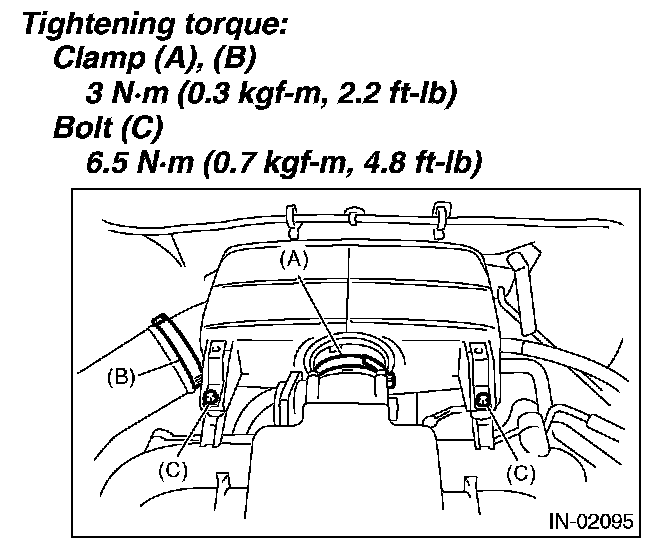 Tightening torque:
Clamp (A), (B)
3 N·m (0.3 kgf-m, 2.2 ft-lb)
Bolt (C)
6.5 N·m (0.7 kgf-m, 4.8 ft-lb)

(A)
(B)
(C)
(C)
IN-02095