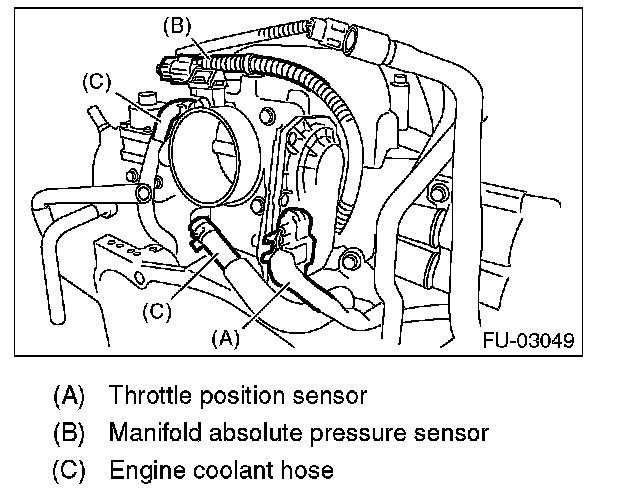 (B)
(C)
(C)
(A)
FU-03049

(A) Throttle position sensor
(B) Manifold absolute pressure sensor
(C) Engine coolant hose