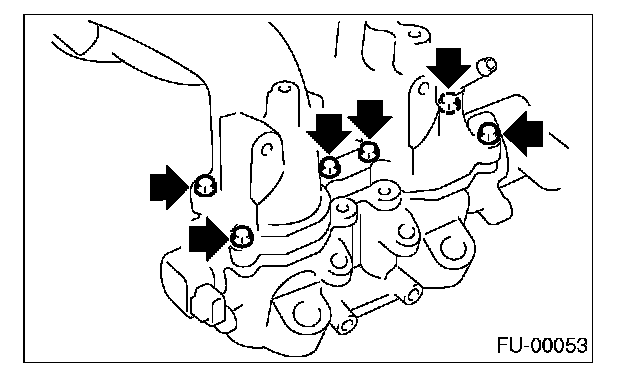 FU-00053