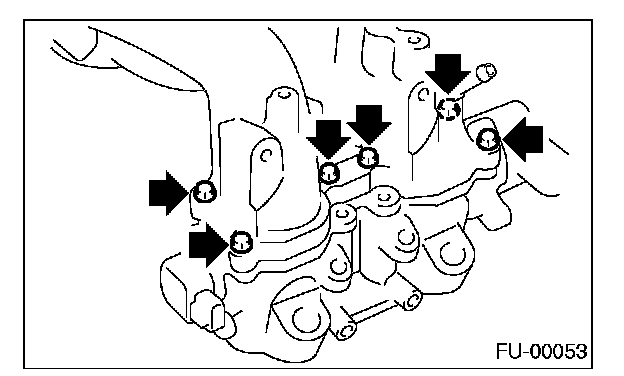 FU-00053