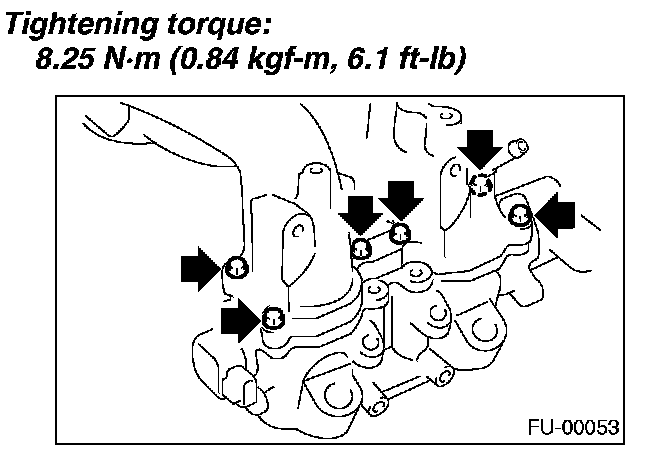 Tightening torque:
8.25 N·m (0.84 kgf-m, 6.1 ft-lb)

FU-00053