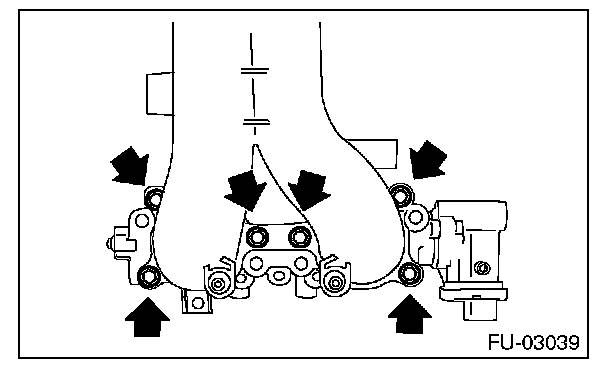 FU-03039