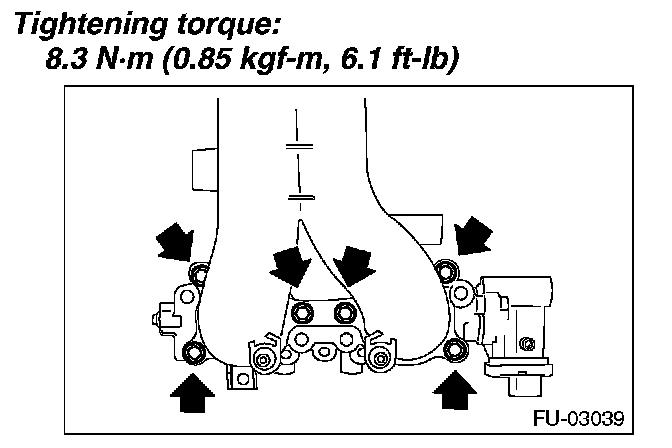 Tightening torque:
8.3 N·m (0.85 kgf-m, 6.1 ft-lb)

FU-03039