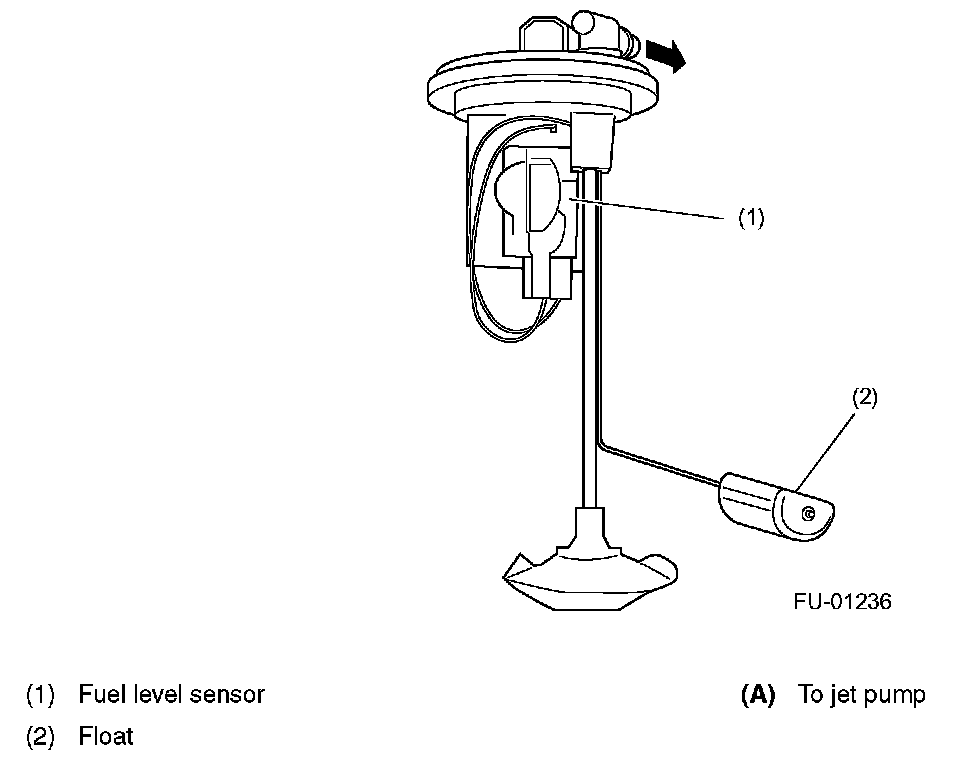 (1)

(2)

FU-01236

(1) Fuel level sensor

(2) Float

(A) To jet pump