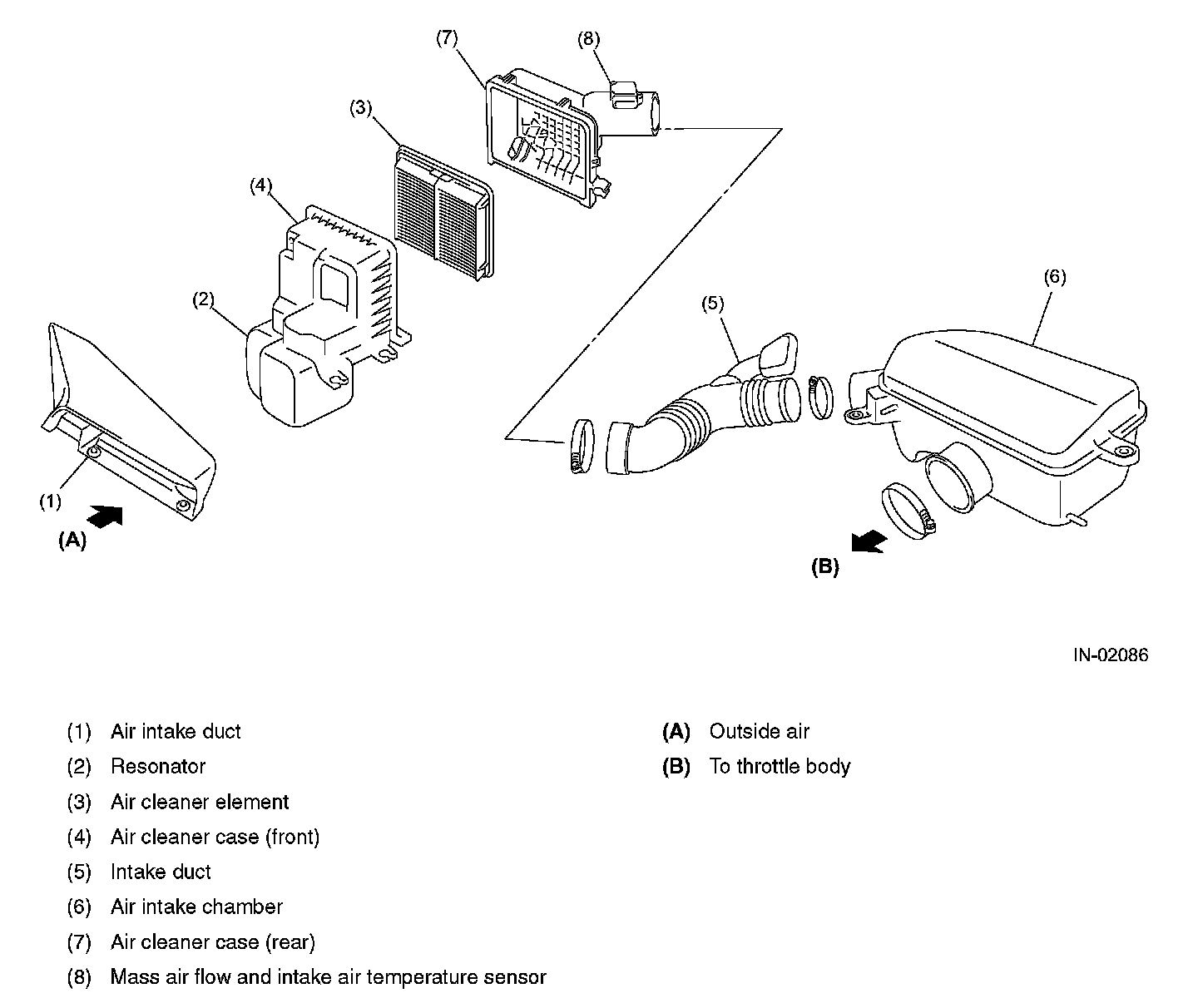 (7)
(8)
(3)
(4)
(2)
(6)
(5)
(1)
(A)
(B)

IN-02086

(1) Air intake duct
(2) Resonator
(3) Air cleaner element
(4) Air cleaner case (front)
(5) Intake duct
(6) Air intake chamber
(7) Air cleaner case (rear)
(8) Mass air flow and intake air temperature sensor

(A) Outside air
(B) To throttle body