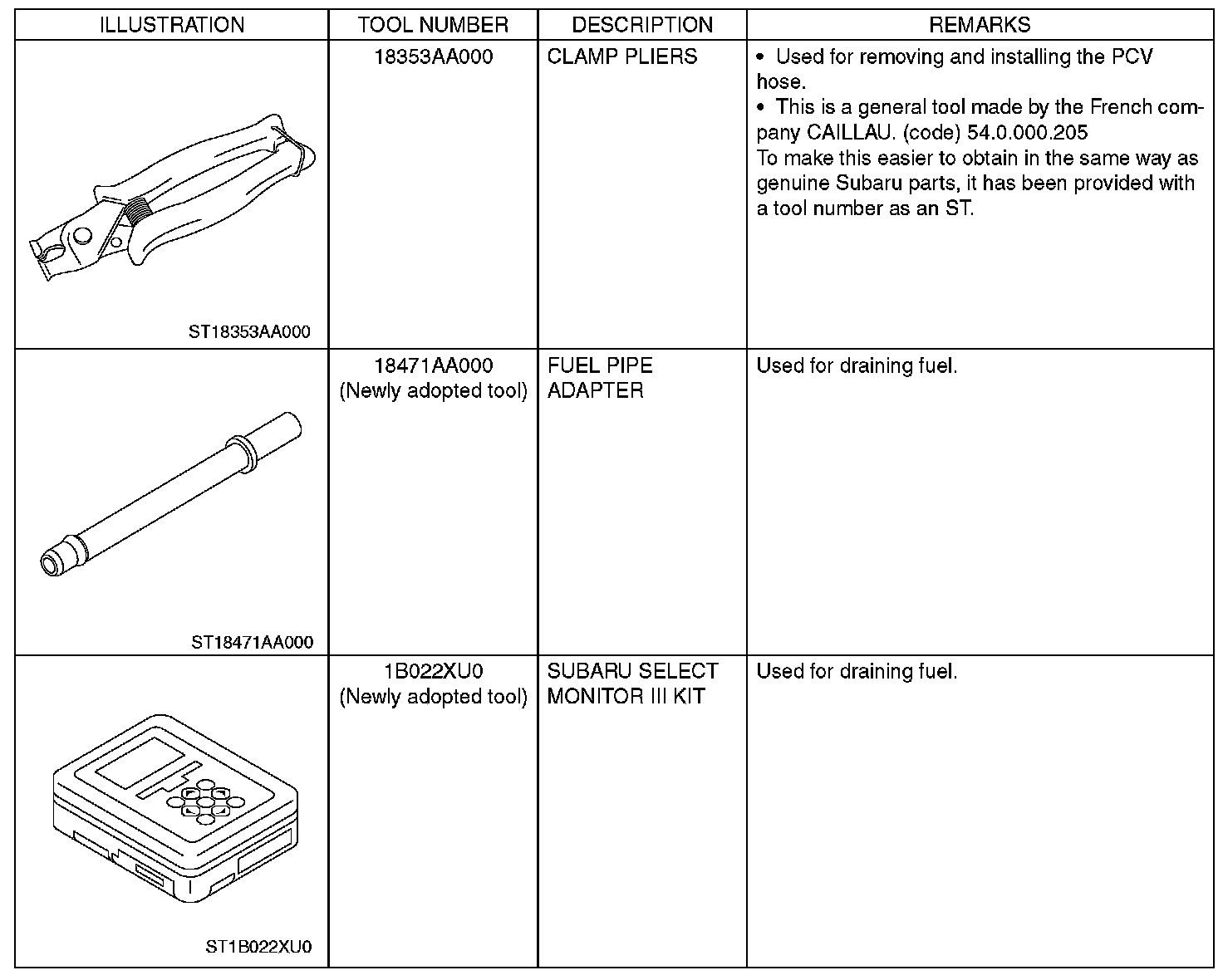 | ILLUSTRATION | TOOL NUMBER | DESCRIPTION | REMARKS |
|---|---|---|---|
| ST18353AA000 | 18353AA000 | CLAMP PLIERS | • Used for removing and installing the PCV hose. • This is a general tool made by the French company CAILLAU. (code) 54.0.000.205 To make this easier to obtain in the same way as genuine Subaru parts, it has been provided with a tool number as an ST. |
| ST18471AA000 | 18471AA000 (Newly adopted tool) | FUEL PIPE ADAPTER | Used for draining fuel. |
| ST1B022XU0 | 1B022XU0 (Newly adopted tool) | SUBARU SELECT MONITOR III KIT | Used for draining fuel. |