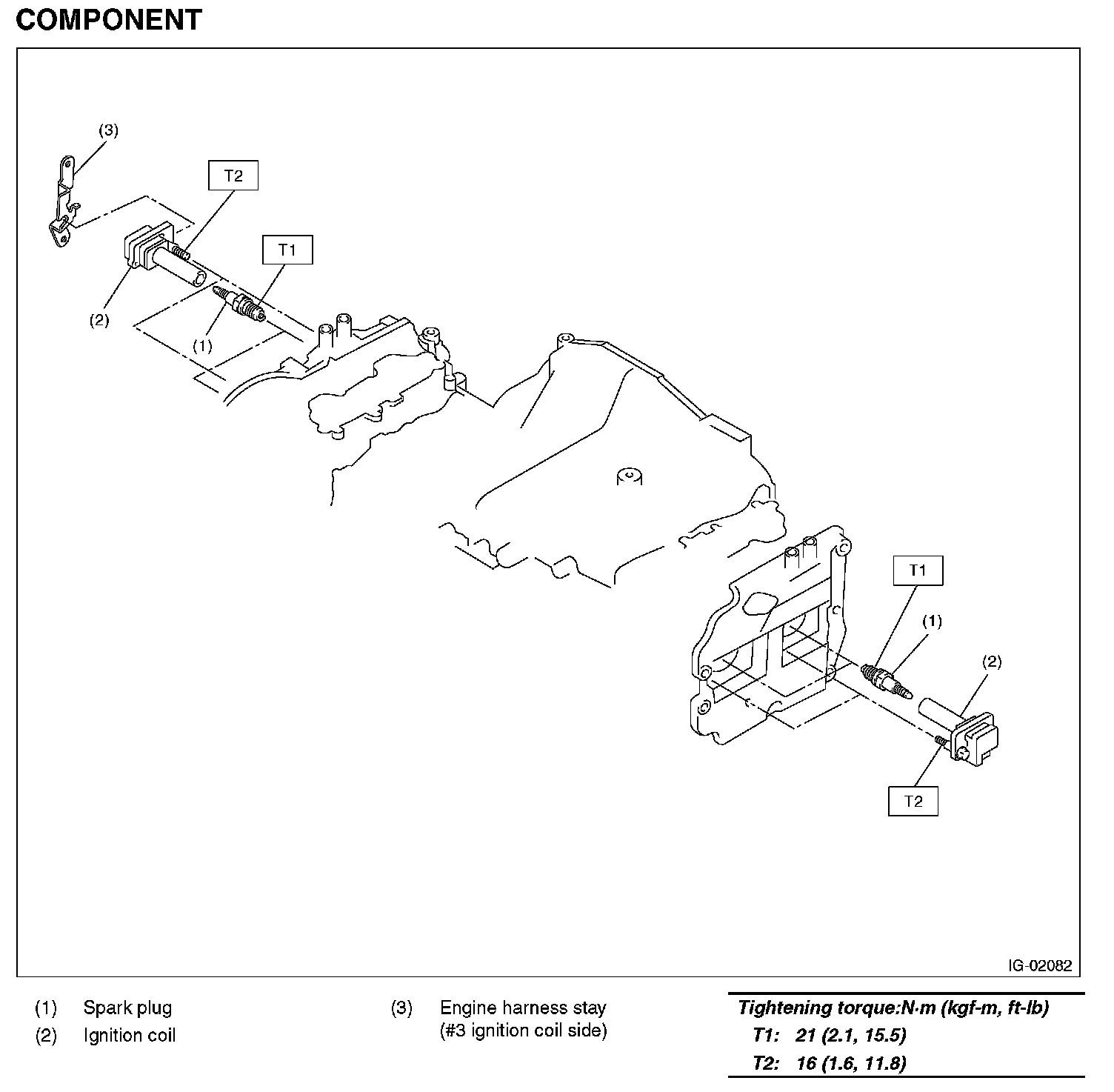 COMPONENT

(3)

T2

T1

(2)

(1)

T1

(1)

(2)

T2

IG-02082

(1) Spark plug
(2) Ignition coil

(3) Engine harness stay (#3 ignition coil side)

Tightening torque:N·m (kgf-m, ft-lb)
T1: 21 (2.1, 15.5)
T2: 16 (1.6, 11.8)