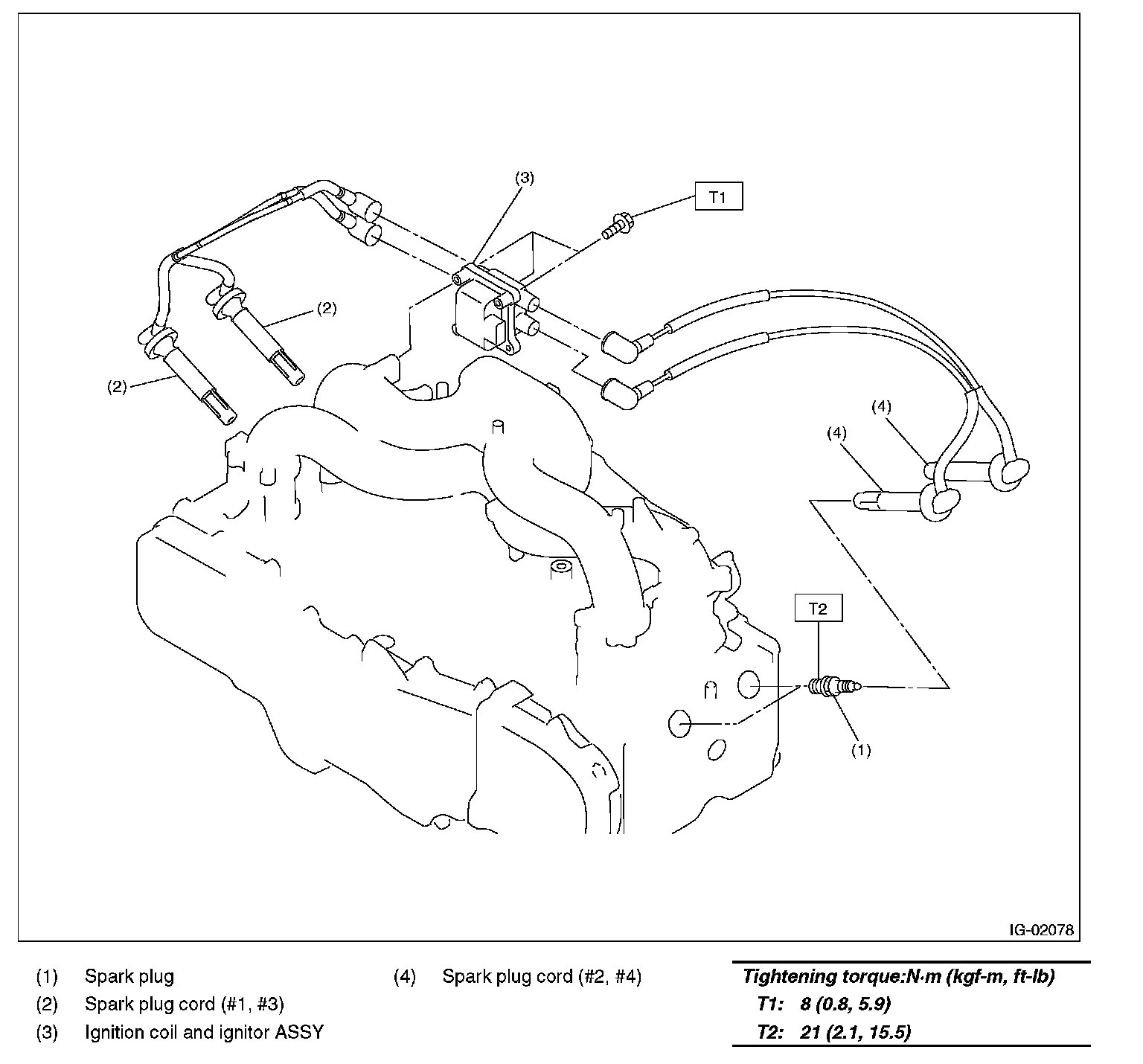 (3)

T1

(2)

(2)

(4)

(4)

T2

(1)

IG-02078

(1) Spark plug

(2) Spark plug cord (#1, #3)

(3) Ignition coil and ignitor ASSY

(4) Spark plug cord (#2, #4)

Tightening torque:N·m (kgf-m, ft-lb)

T1: 8 (0.8, 5.9)

T2: 21 (2.1, 15.5)