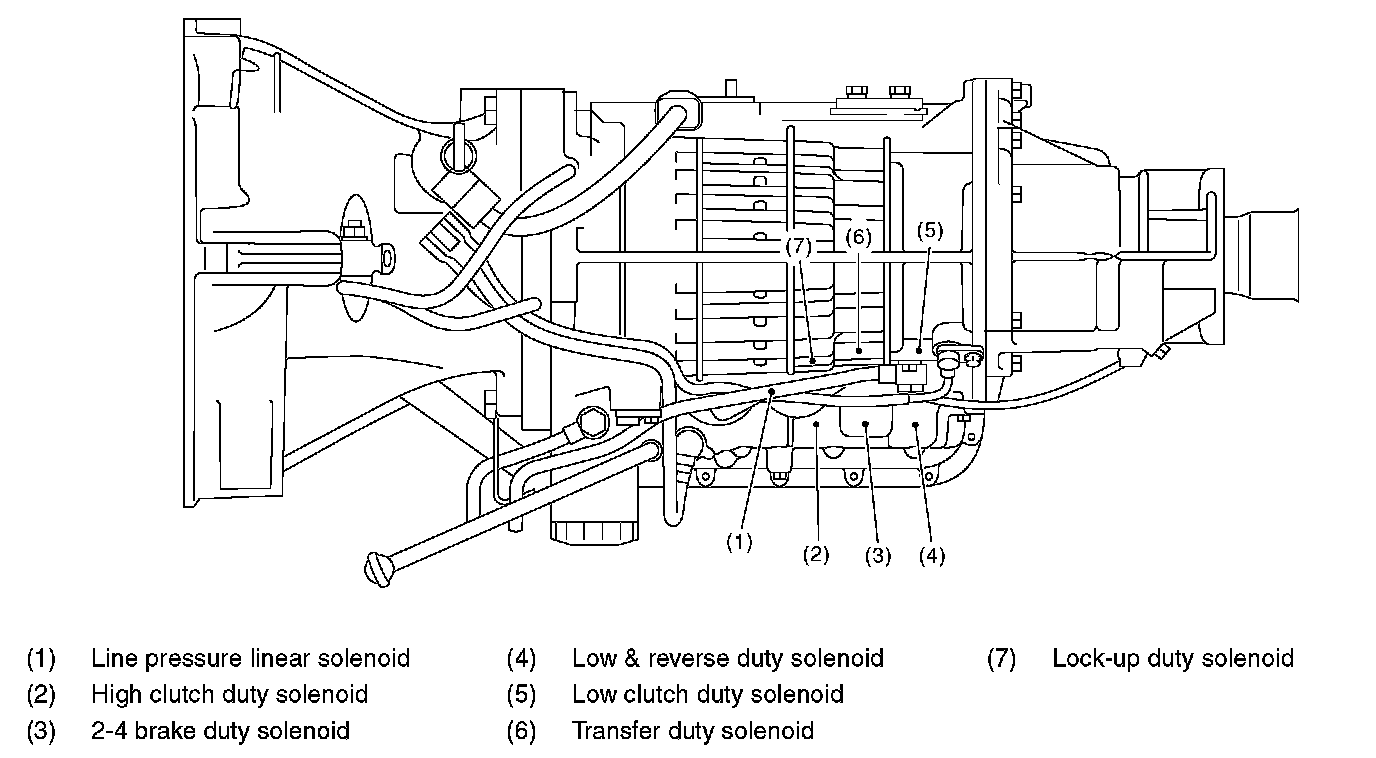 (7)
(6)
(5)
(1)
(2)
(3)
(4)

(1) Line pressure linear solenoid
(2) High clutch duty solenoid
(3) 2-4 brake duty solenoid

(4) Low & reverse duty solenoid
(5) Low clutch duty solenoid
(6) Transfer duty solenoid

(7) Lock-up duty solenoid