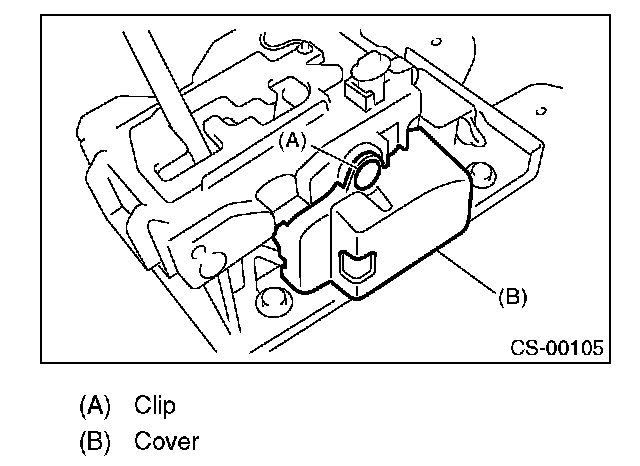 (A)

(B)

CS-00105

(A) Clip
(B) Cover