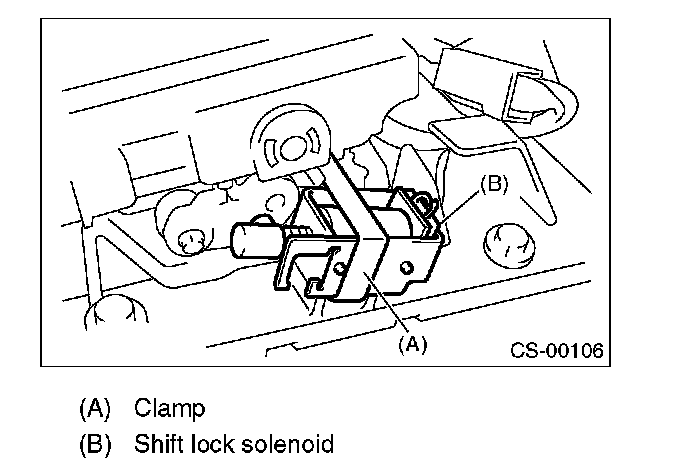 (B)

(A)

CS-00106

(A) Clamp

(B) Shift lock solenoid