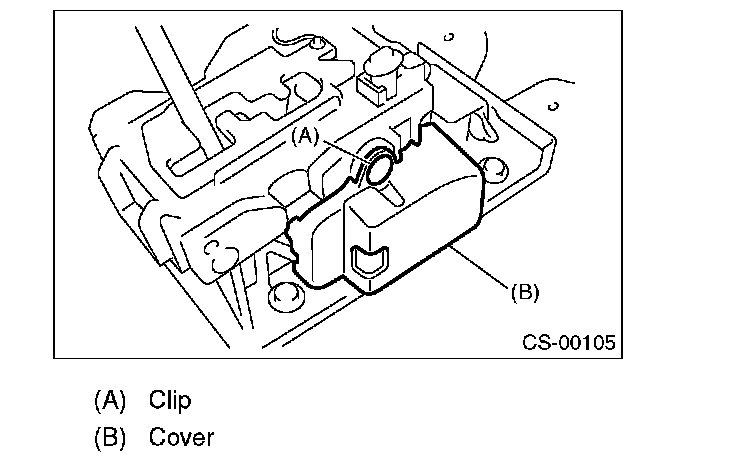 (A)

(B)

CS-00105

(A) Clip

(B) Cover