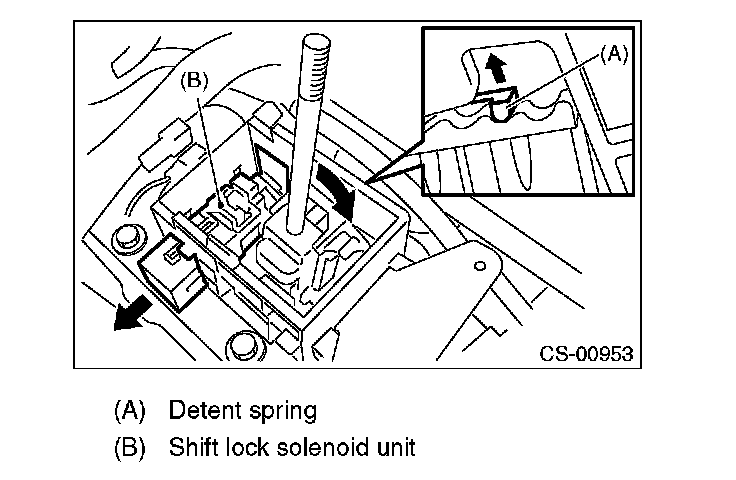 (B)

(A)

CS-00953

(A) Detent spring
(B) Shift lock solenoid unit