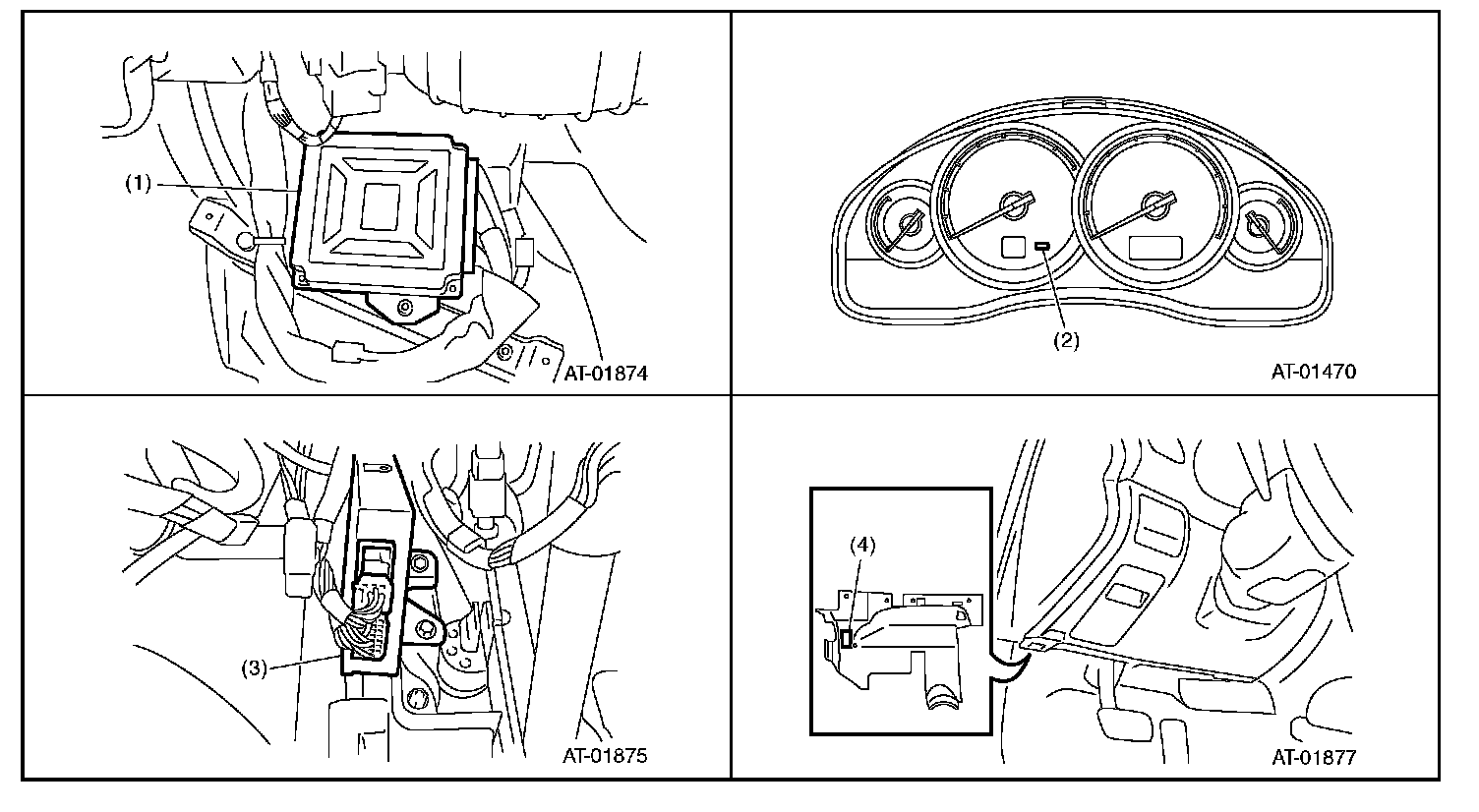 (1)

AT-01874

(2)

AT-01470

(3)

AT-01875

(4)

AT-01877