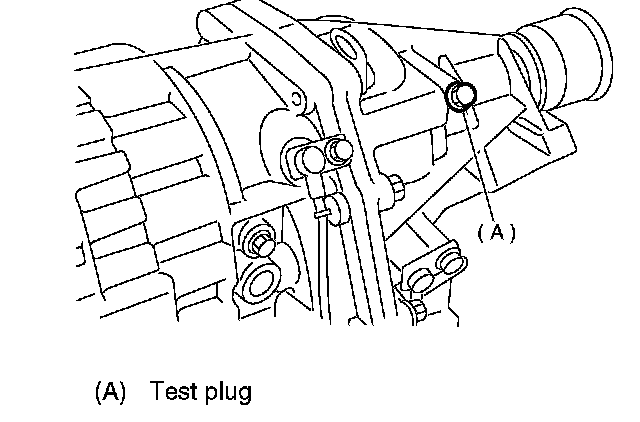 (A)

(A) Test plug