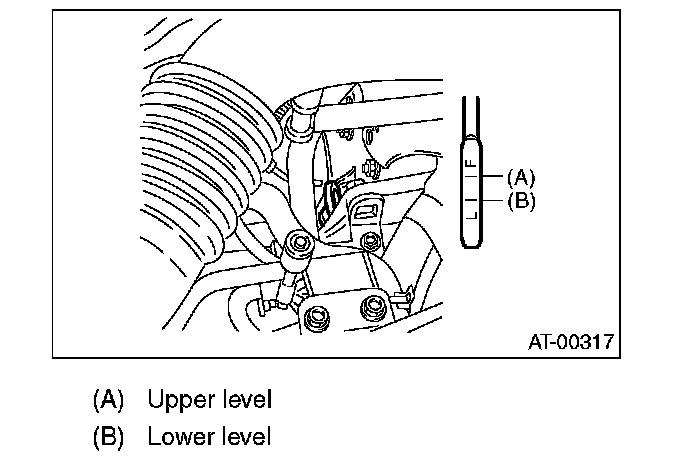 F
L
(A)
(B)
AT-00317

(A) Upper level
(B) Lower level