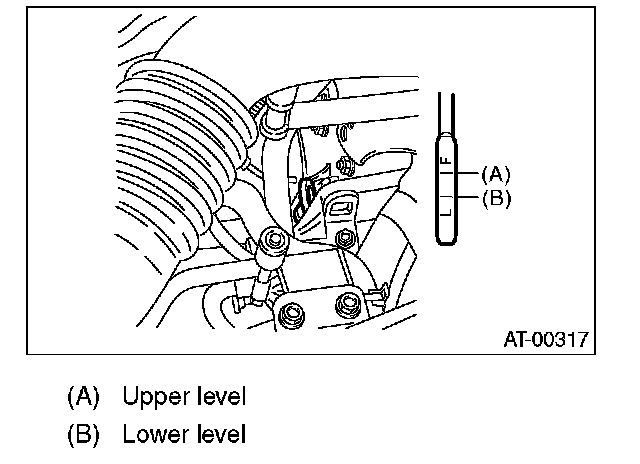 F
L
(A)
(B)
AT-00317

(A) Upper level
(B) Lower level