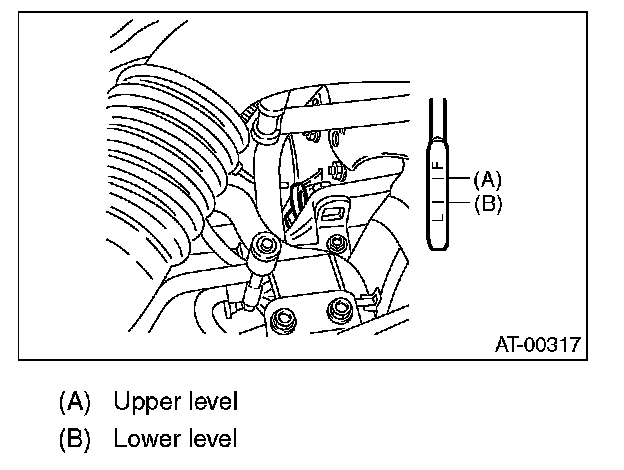 F
L
(A)
(B)
AT-00317

(A) Upper level
(B) Lower level