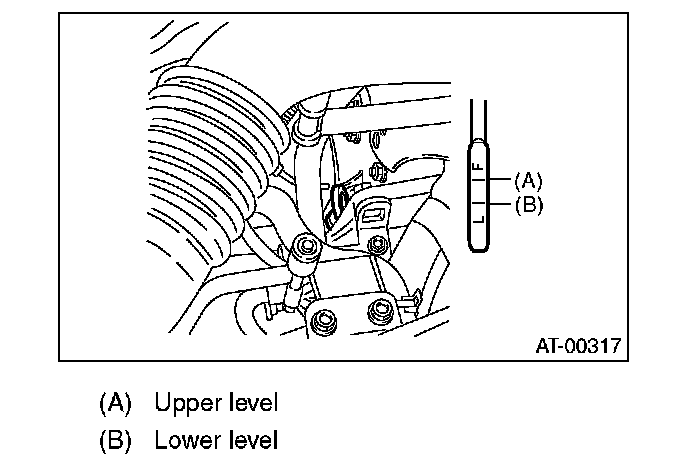 F
L
(A)
(B)
AT-00317

(A) Upper level
(B) Lower level