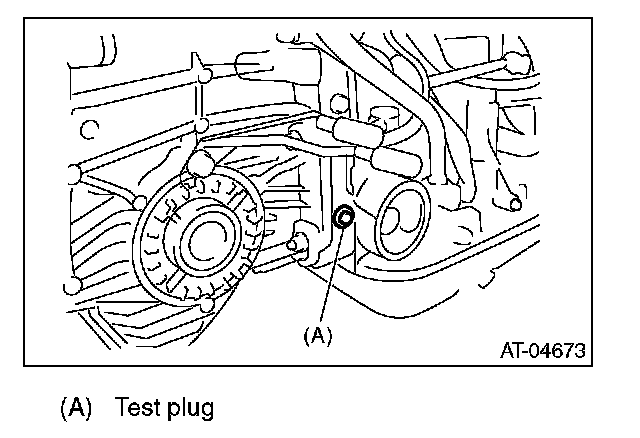 (A)

AT-04673

(A) Test plug