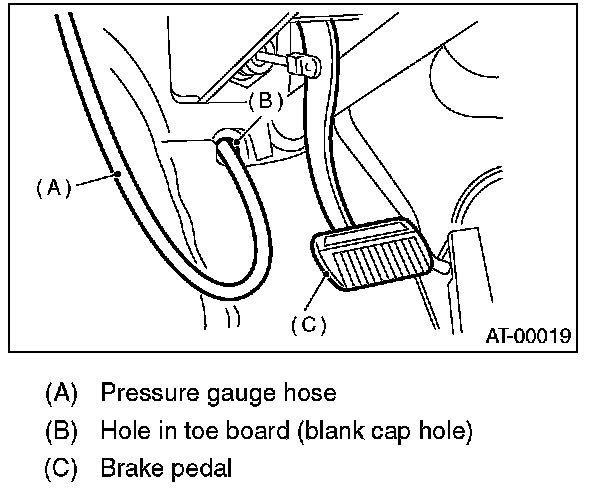 (B)
(A)
(C)
AT-00019

(A) Pressure gauge hose
(B) Hole in toe board (blank cap hole)
(C) Brake pedal