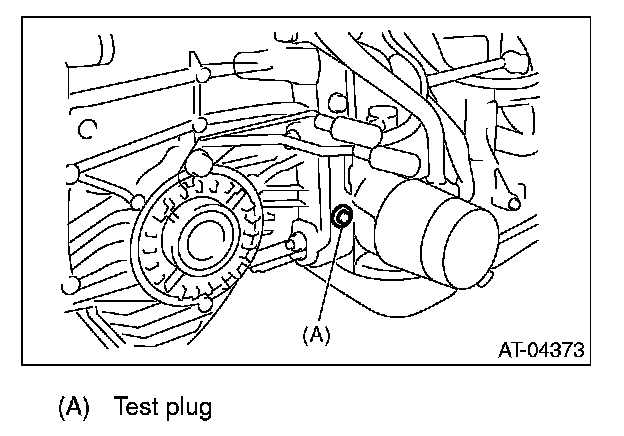 (A)

AT-04373

(A) Test plug