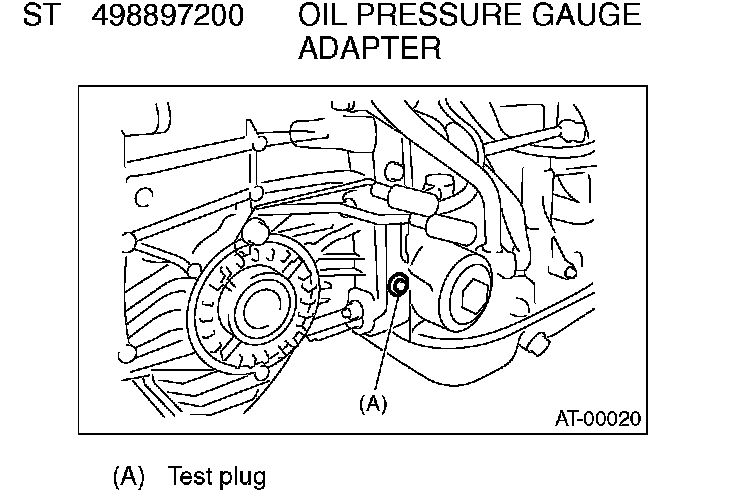 ST 498897200 OIL PRESSURE GAUGE ADAPTER

(A)

AT-00020

(A) Test plug