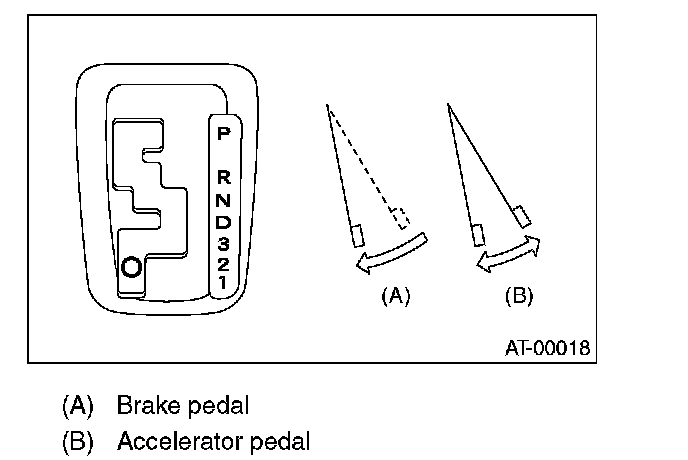 P
R
N
D
3
2
1

(A)

(B)

AT-00018

(A) Brake pedal
(B) Accelerator pedal