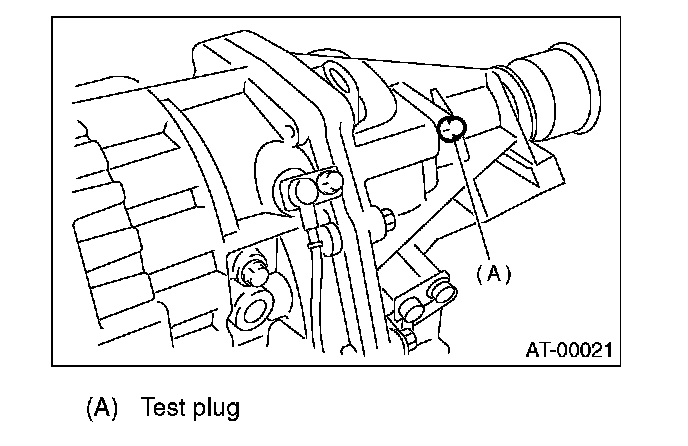 (A)

AT-00021

(A) Test plug