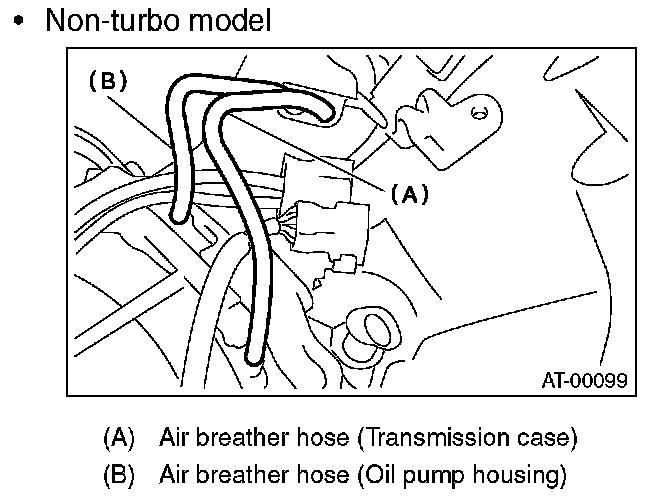 • Non-turbo model

(B)

(A)

AT-00099

(A) Air breather hose (Transmission case)
(B) Air breather hose (Oil pump housing)