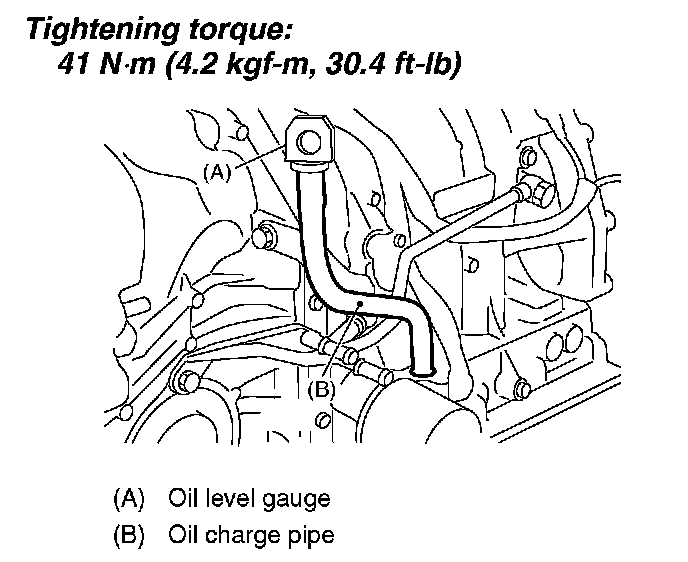 Tightening torque:
41 N·m (4.2 kgf-m, 30.4 ft-lb)

(A)

(B)

(A) Oil level gauge
(B) Oil charge pipe