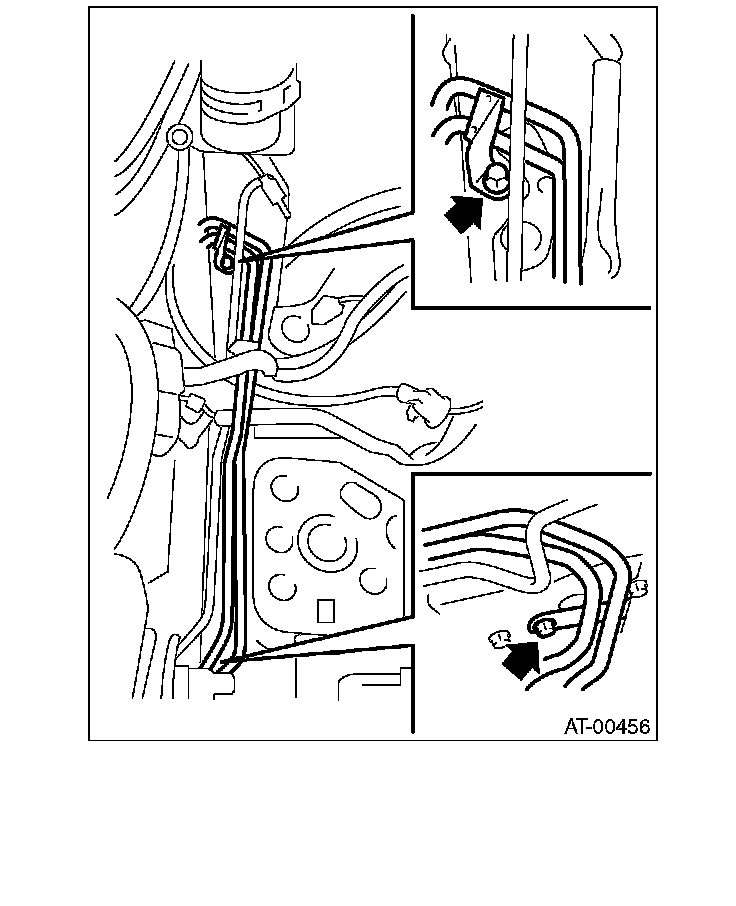 AT-00456