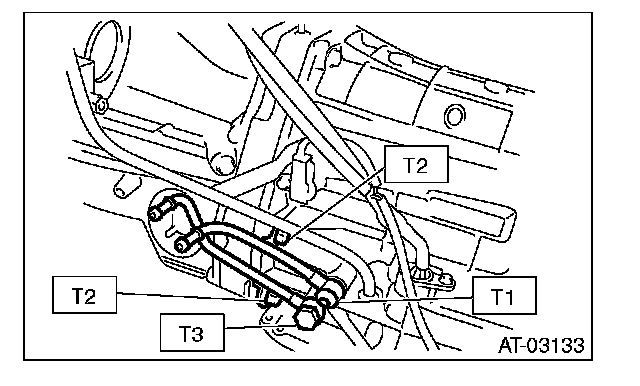 T2

T2

T1

T3

AT-03133