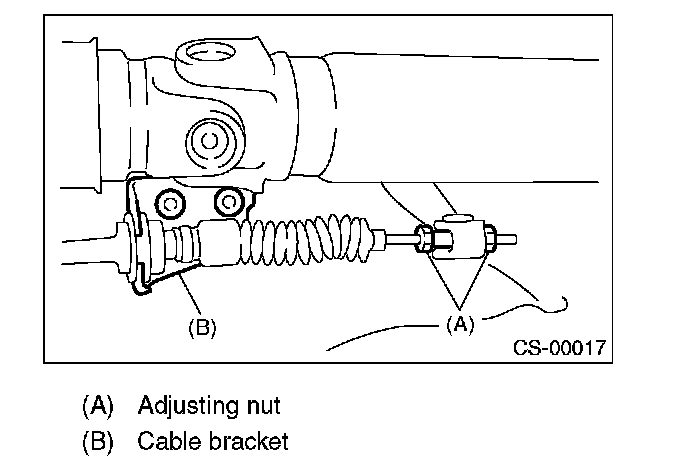 (B)

(A)

CS-00017

(A) Adjusting nut
(B) Cable bracket