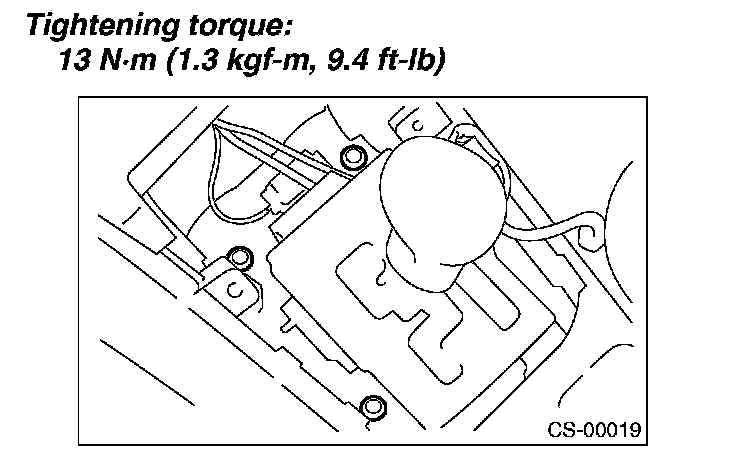 Tightening torque:
13 N·m (1.3 kgf-m, 9.4 ft-lb)

CS-00019