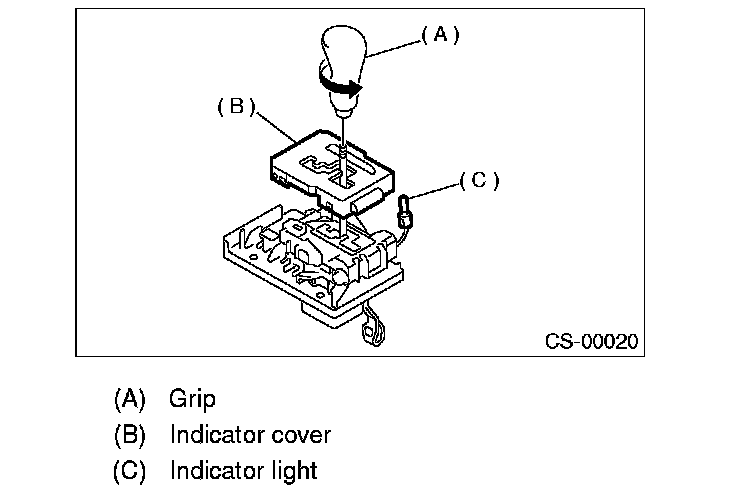 (A)

(B)

(C)

CS-00020

(A) Grip

(B) Indicator cover

(C) Indicator light