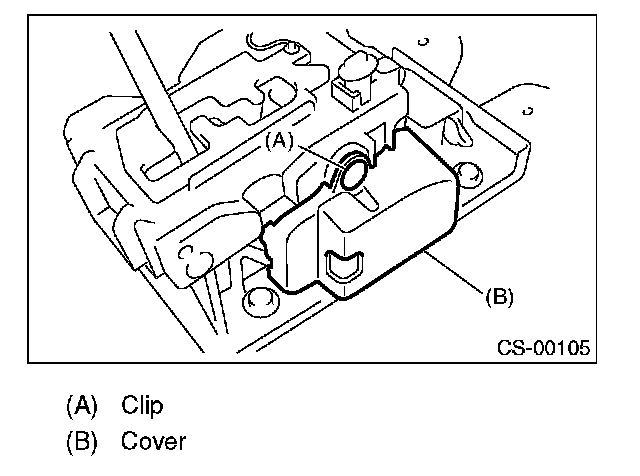 (A)

(B)

CS-00105

(A) Clip
(B) Cover