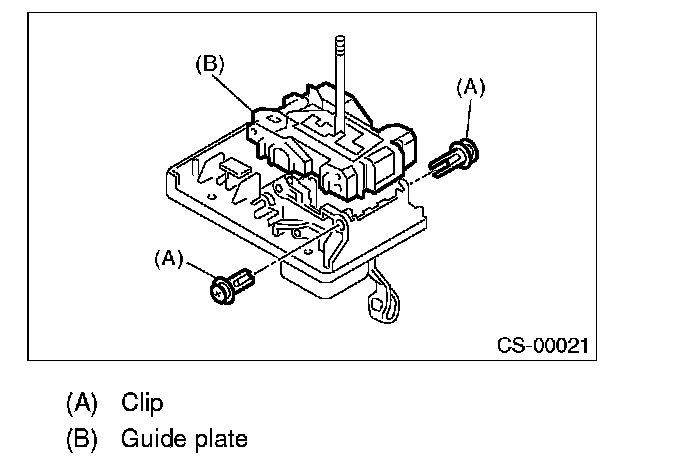 (B)

(A)

(A)

CS-00021

(A) Clip
(B) Guide plate