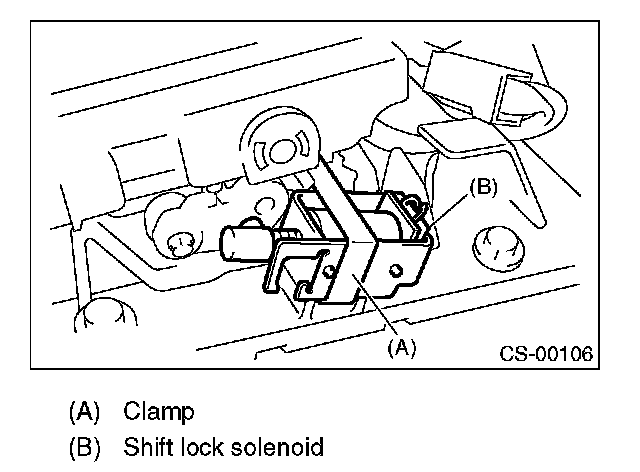 (B)

(A)

CS-00106

(A) Clamp

(B) Shift lock solenoid