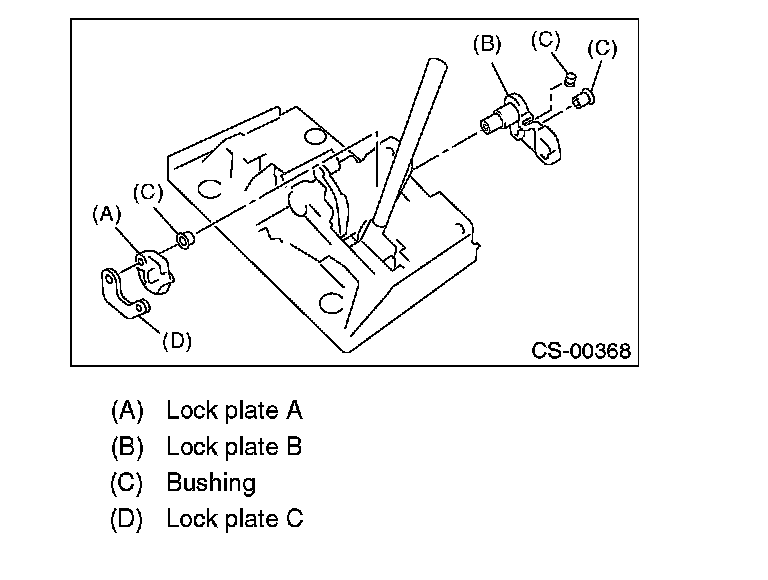 (B) (C) (C)

(C)

(A)

(D)

CS-00368

(A) Lock plate A
(B) Lock plate B
(C) Bushing
(D) Lock plate C