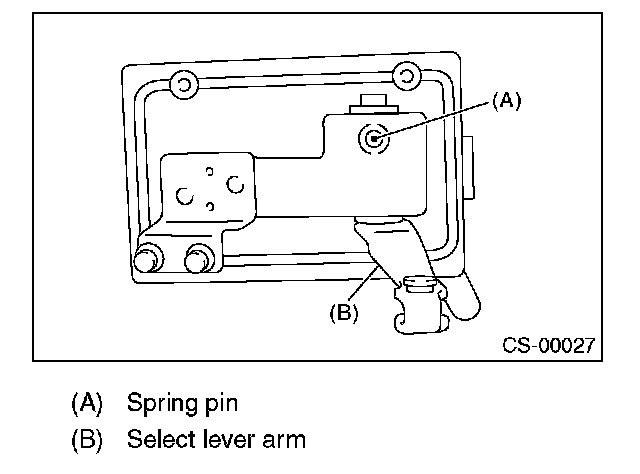 (A)
(B)
CS-00027

(A) Spring pin
(B) Select lever arm