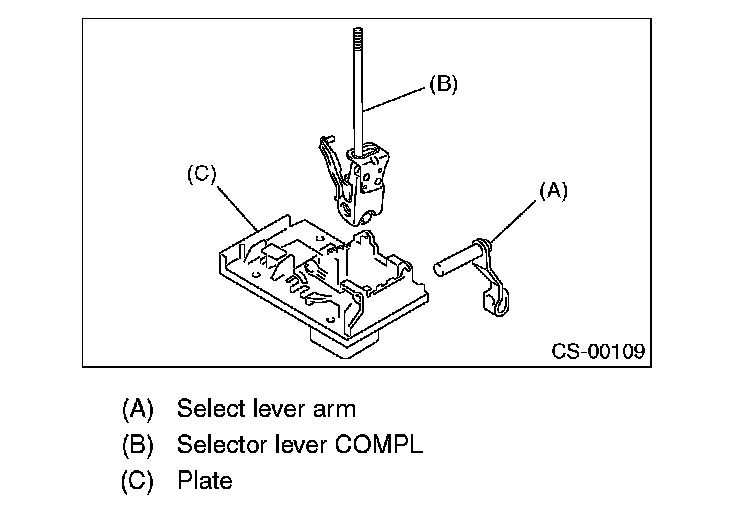 (B)
(C)
(A)
CS-00109

(A) Select lever arm
(B) Selector lever COMPL
(C) Plate