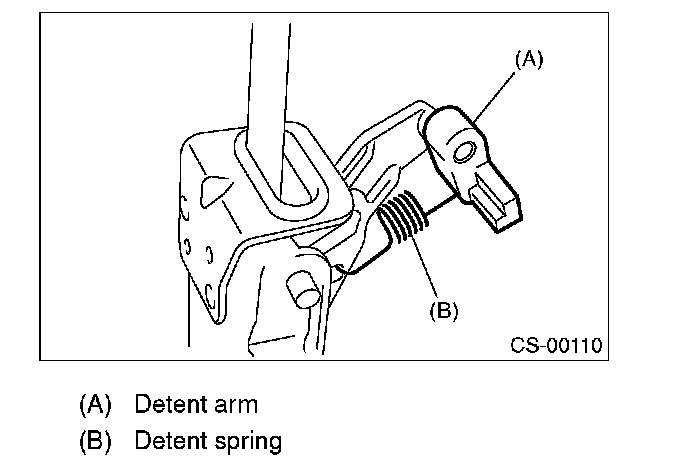 (A)

(B)

CS-00110

(A) Detent arm
(B) Detent spring