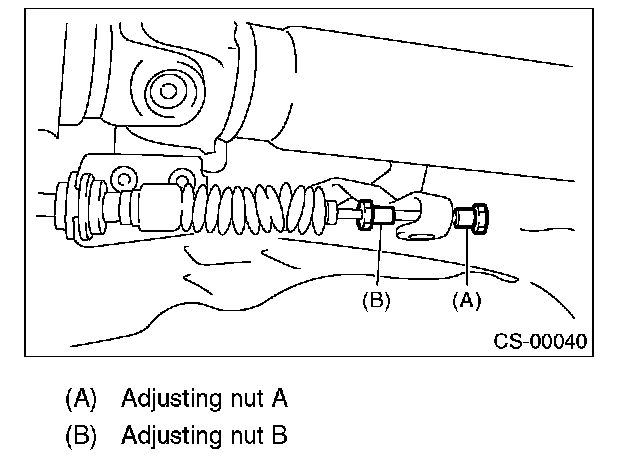 (B)
(A)
CS-00040

(A) Adjusting nut A
(B) Adjusting nut B